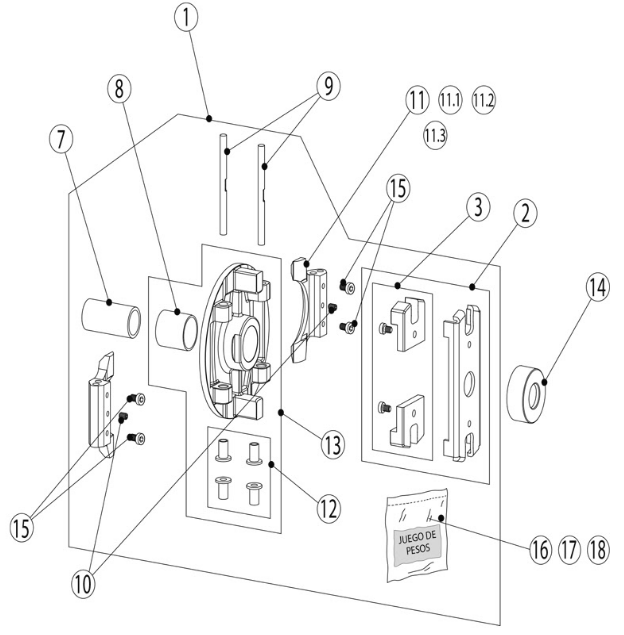 1
8
9
11
11.1
11.2
11.3
7
15
3
2
14
13
12
15
10
JUEGO DE PESOS
16
17
18